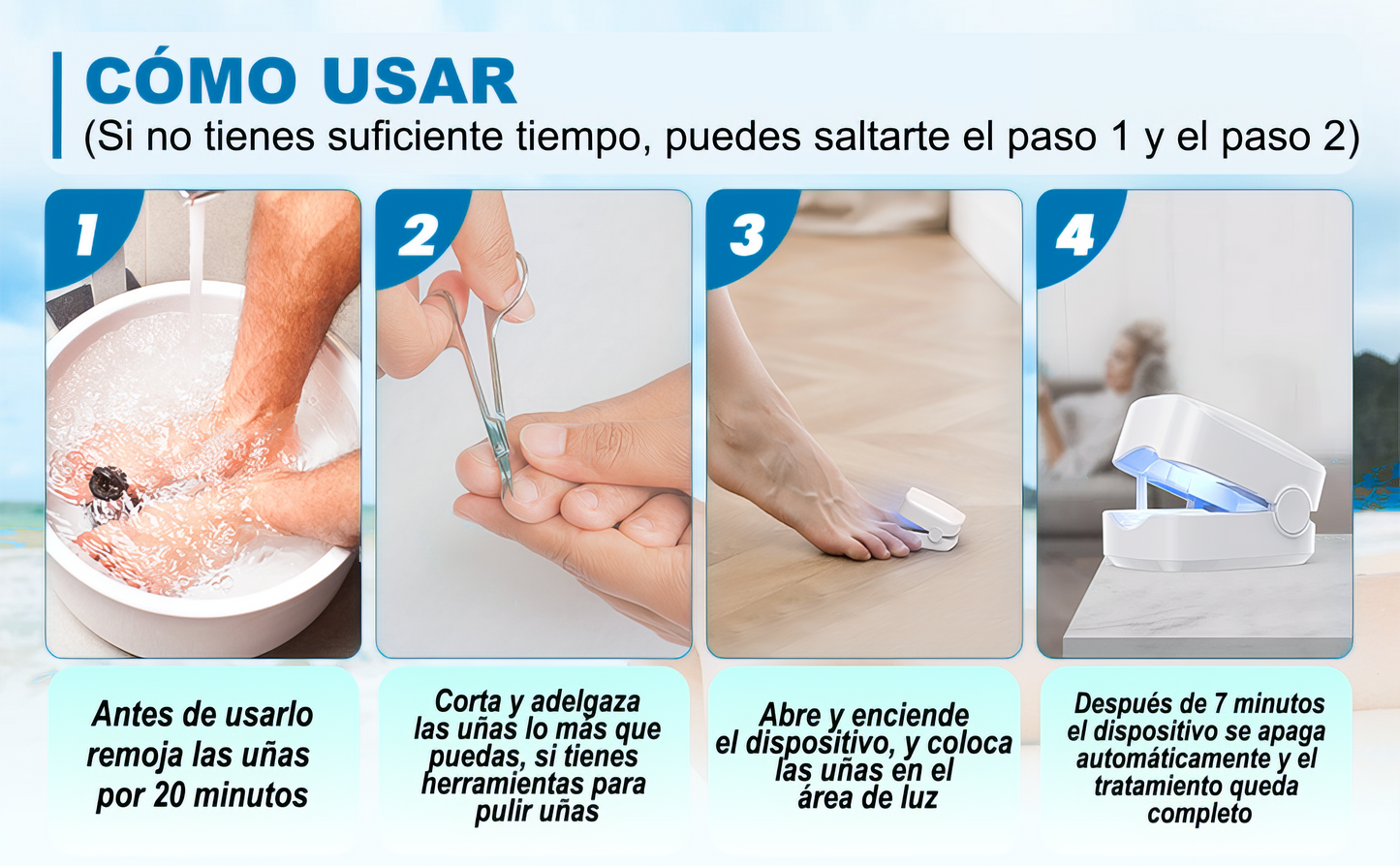 CÓMO USAR
(Si no tienes suficiente tiempo, puedes saltarte el paso 1 y el paso 2)

1

2

3

4

Antes de usarlo remoja las uñas por 20 minutos

Corta y adelgaza las uñas lo más que puedas, si tienes herramientas para pulir uñas

Abre y enciende el dispositivo, y coloca las uñas en el área de luz

Después de 7 minutos el dispositivo se apaga automáticamente y el tratamiento queda completo