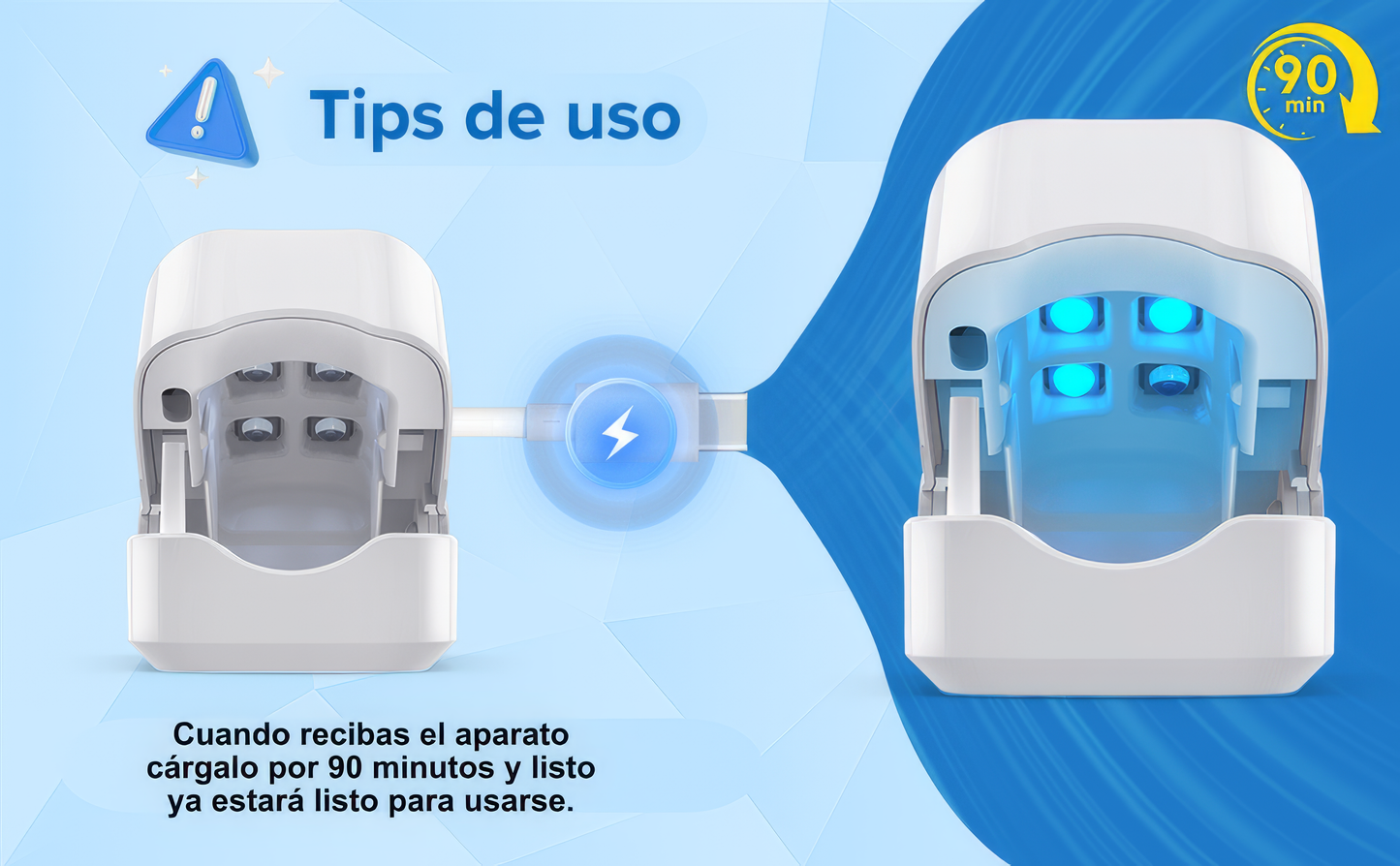 Tips de uso

90 min

Cuando recibas el aparato cárgalo por 90 minutos y listo ya estará listo para usarse.